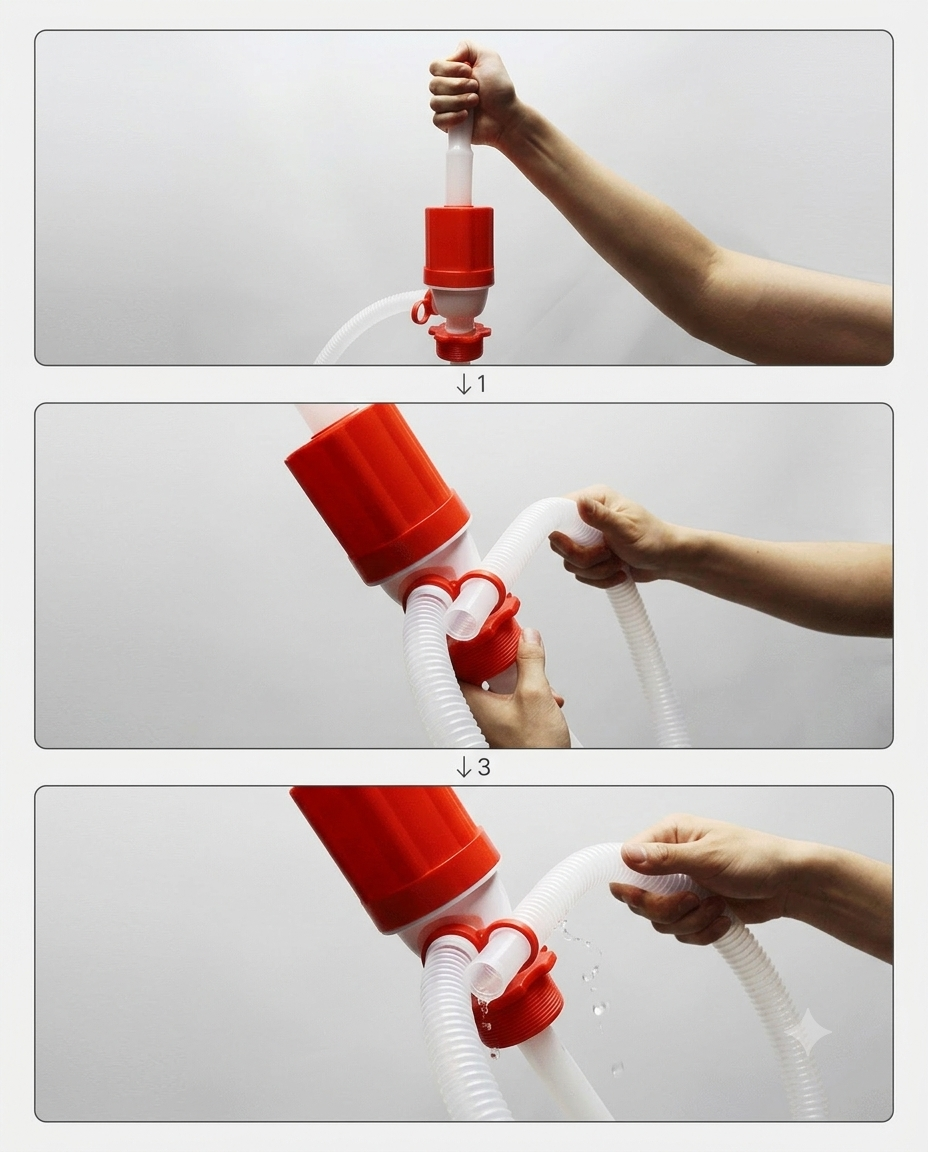 ↓1

↓3